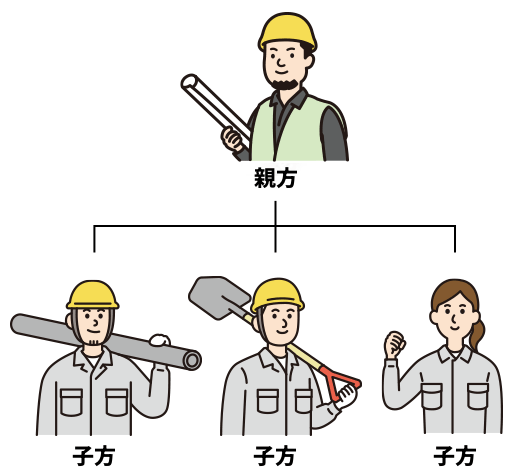 親方

子方

子方

子方